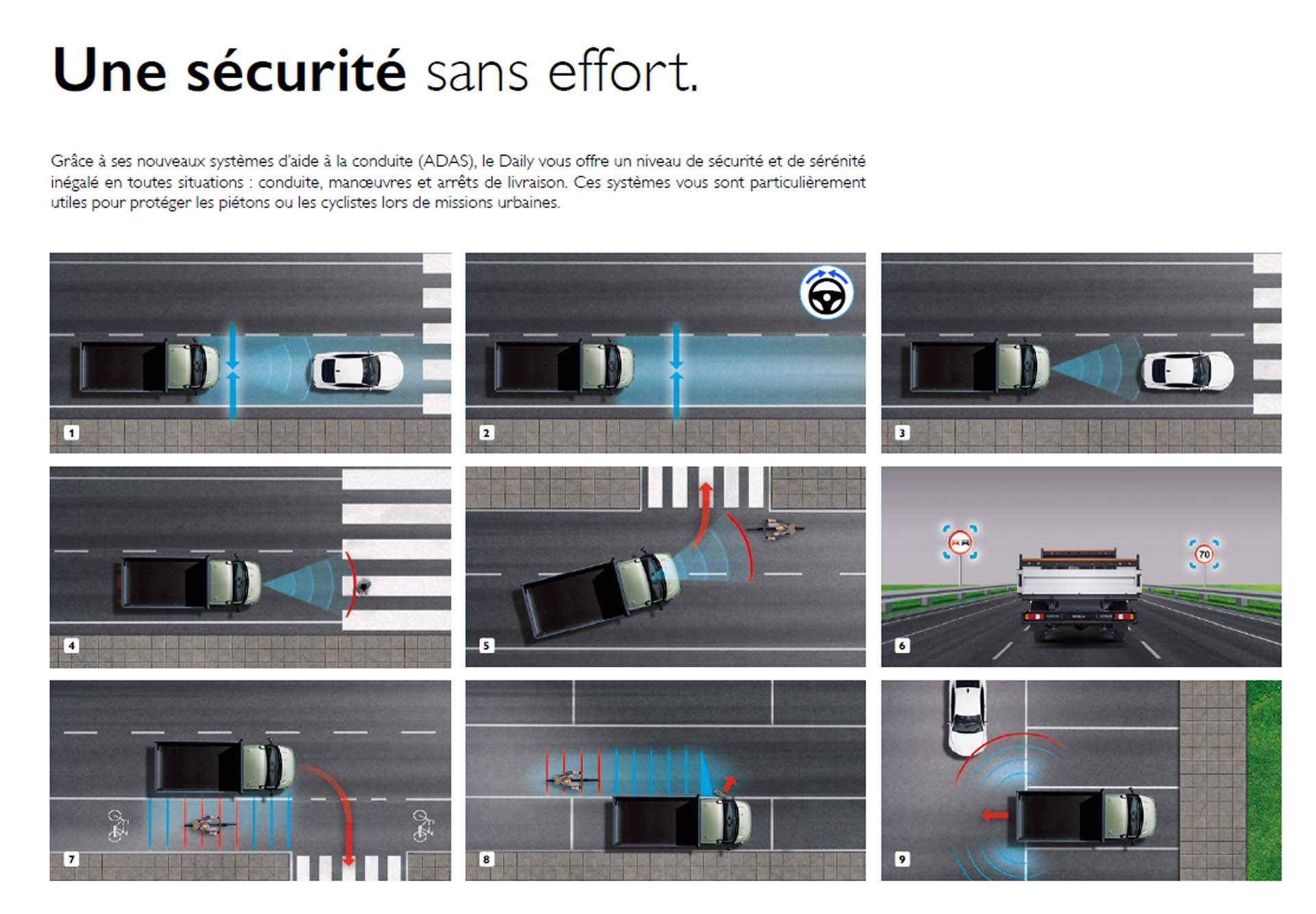 Une sécurité sans effort.

Grâce à ses nouveaux systèmes d'aide à la conduite (ADAS), le Daily vous offre un niveau de sécurité et de sérénité inégalé en toutes situations : conduite, manœuvres et arrêts de livraison. Ces systèmes vous sont particulièrement utiles pour protéger les piétons ou les cyclistes lors de missions urbaines.

1

2

3

4

5

70

6

7

8

9