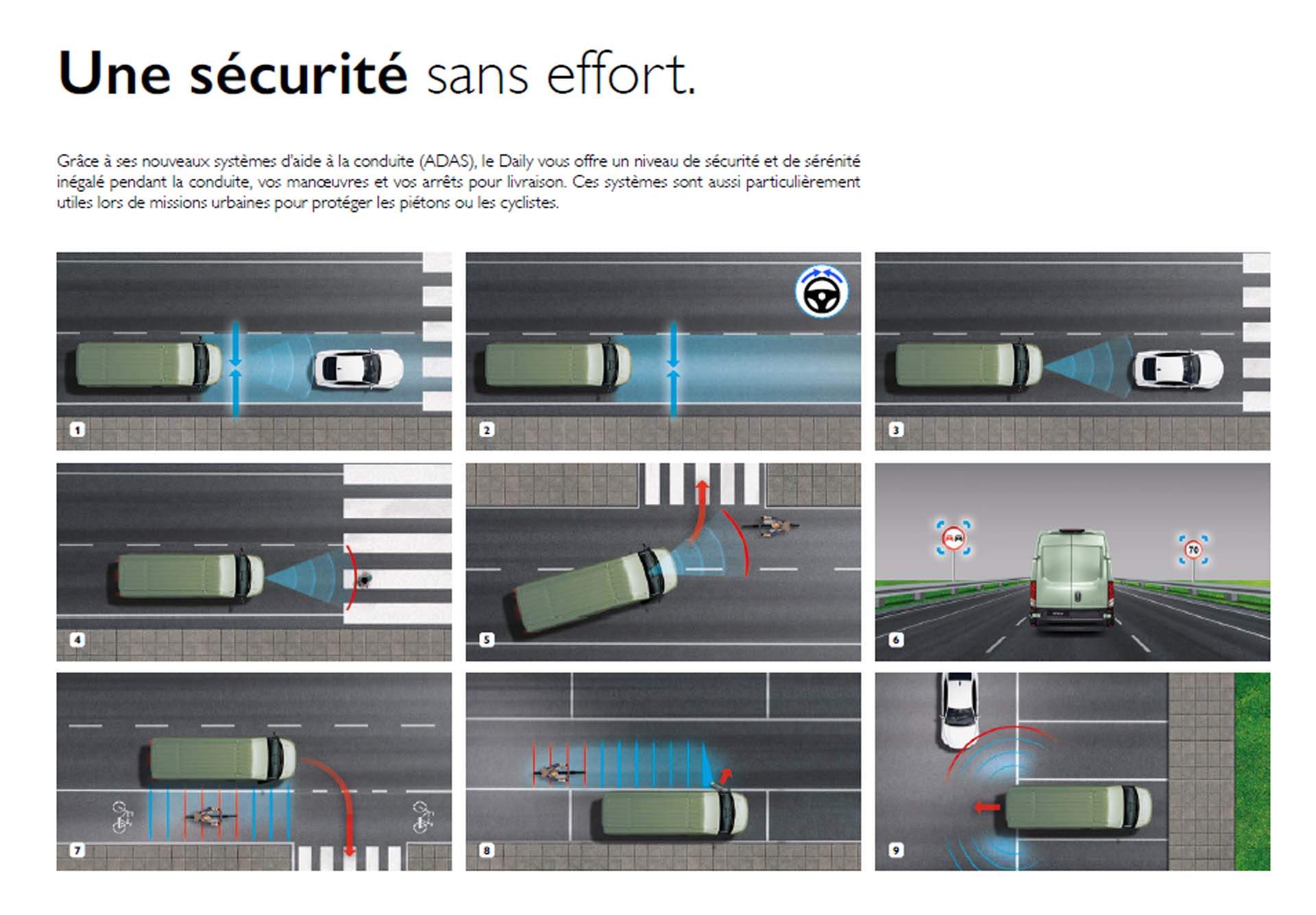 Une sécurité sans effort.

Grâce à ses nouveaux systèmes d'aide à la conduite (ADAS), le Daily vous offre un niveau de sécurité et de sérénité inégalé pendant la conduite, vos manœuvres et vos arrêts pour livraison. Ces systèmes sont aussi particulièrement utiles lors de missions urbaines pour protéger les piétons ou les cyclistes.

1

2

3

4

5

70

6

7

8

9